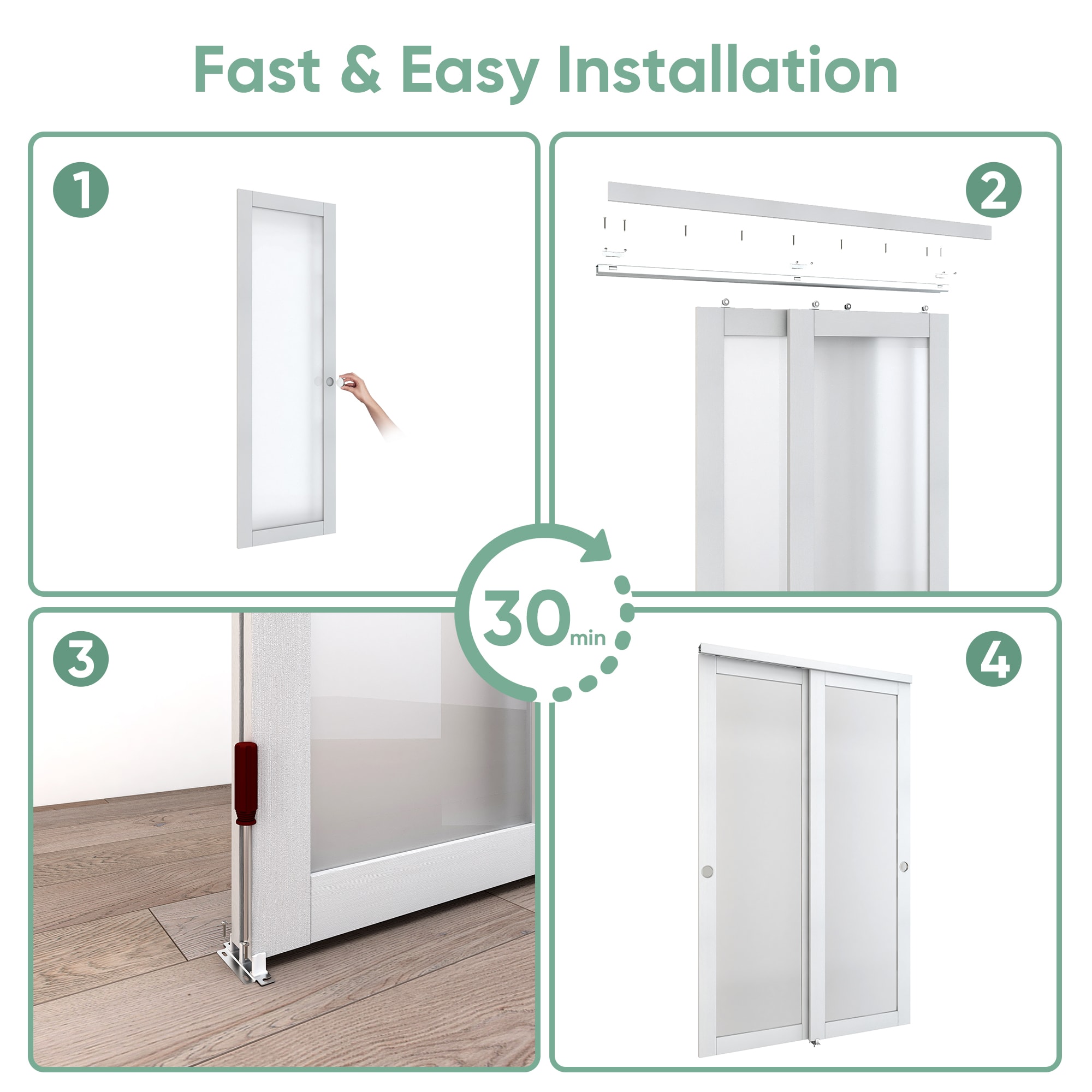 Fast & Easy Installation

1

2

30 min

3

4